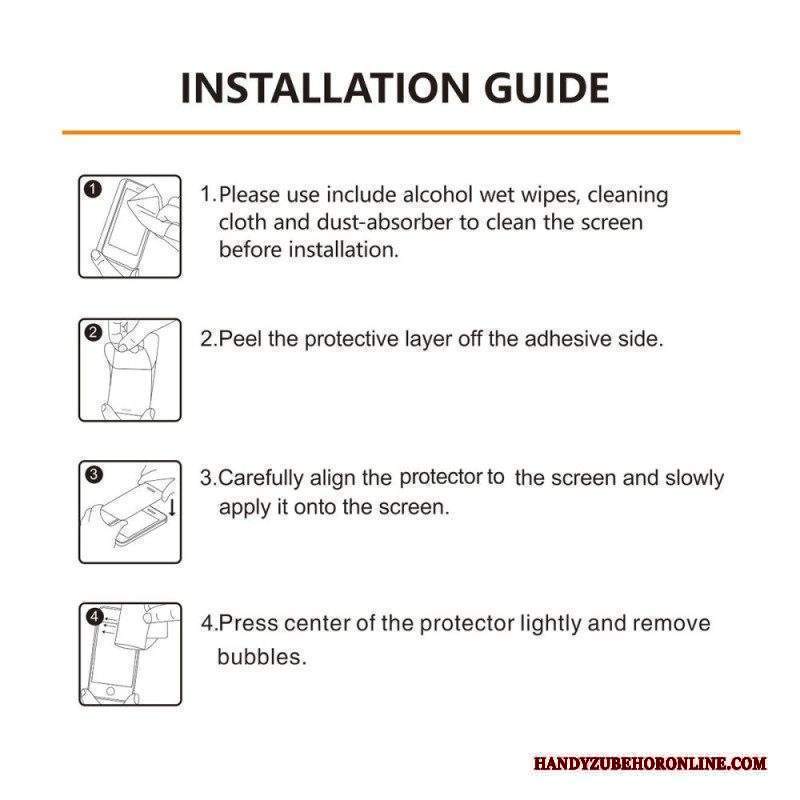 INSTALLATION GUIDE

1

1.Please use include alcohol wet wipes, cleaning cloth and dust-absorber to clean the screen before installation.

2

2.Peel the protective layer off the adhesive side.

3

3.Carefully align the protector to the screen and slowly apply it onto the screen.

4

4.Press center of the protector lightly and remove bubbles.

HANDYZUBEHORONLINE.COM